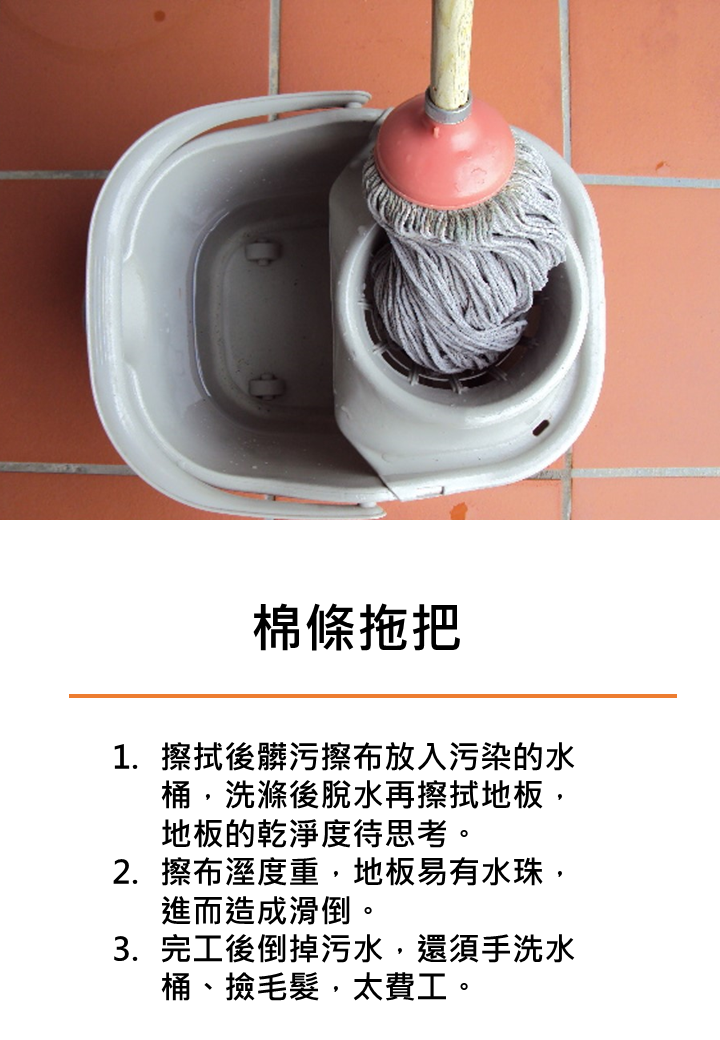 棉條拖把

1. 擦拭後髒污擦布放入污染的水桶，洗滌後脫水再擦拭地板，地板的乾淨度待思考。
2. 擦布溼度重，地板易有水珠，進而造成滑倒。
3. 完工後倒掉污水，還須手洗水桶、撿毛髮，太費工。